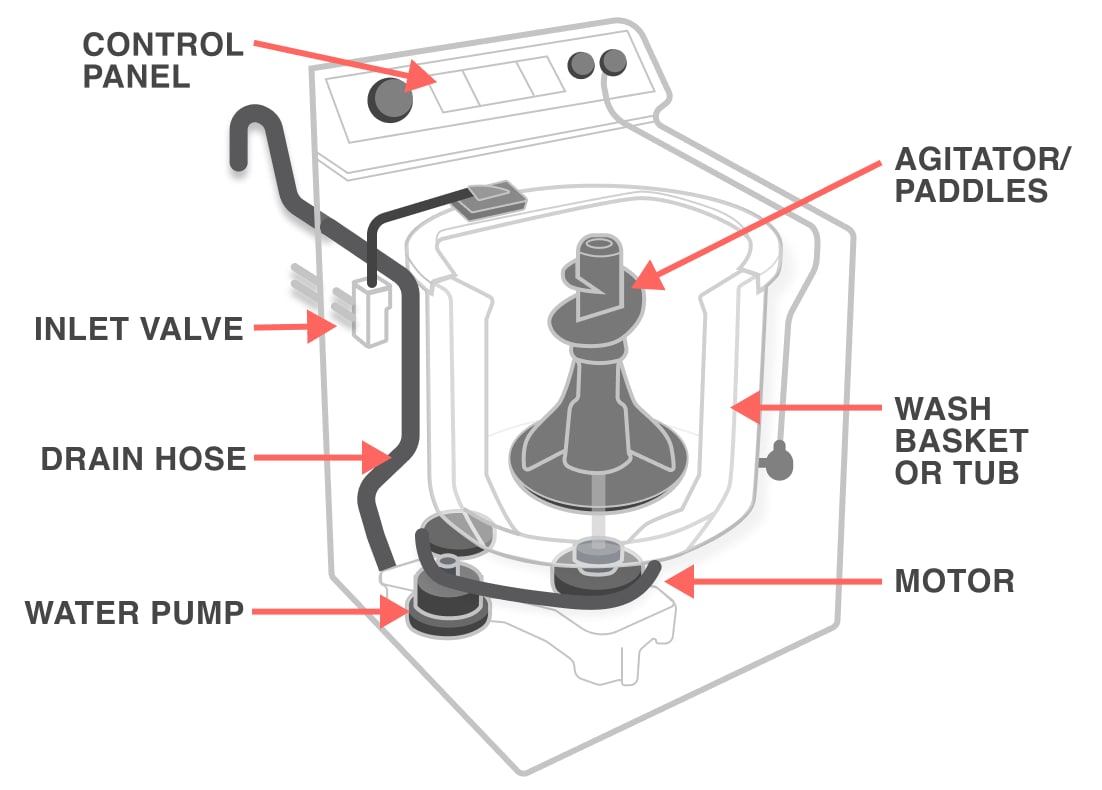 CONTROL PANEL

AGITATOR/ PADDLES

INLET VALVE

WASH BASKET OR TUB

DRAIN HOSE

MOTOR

WATER PUMP